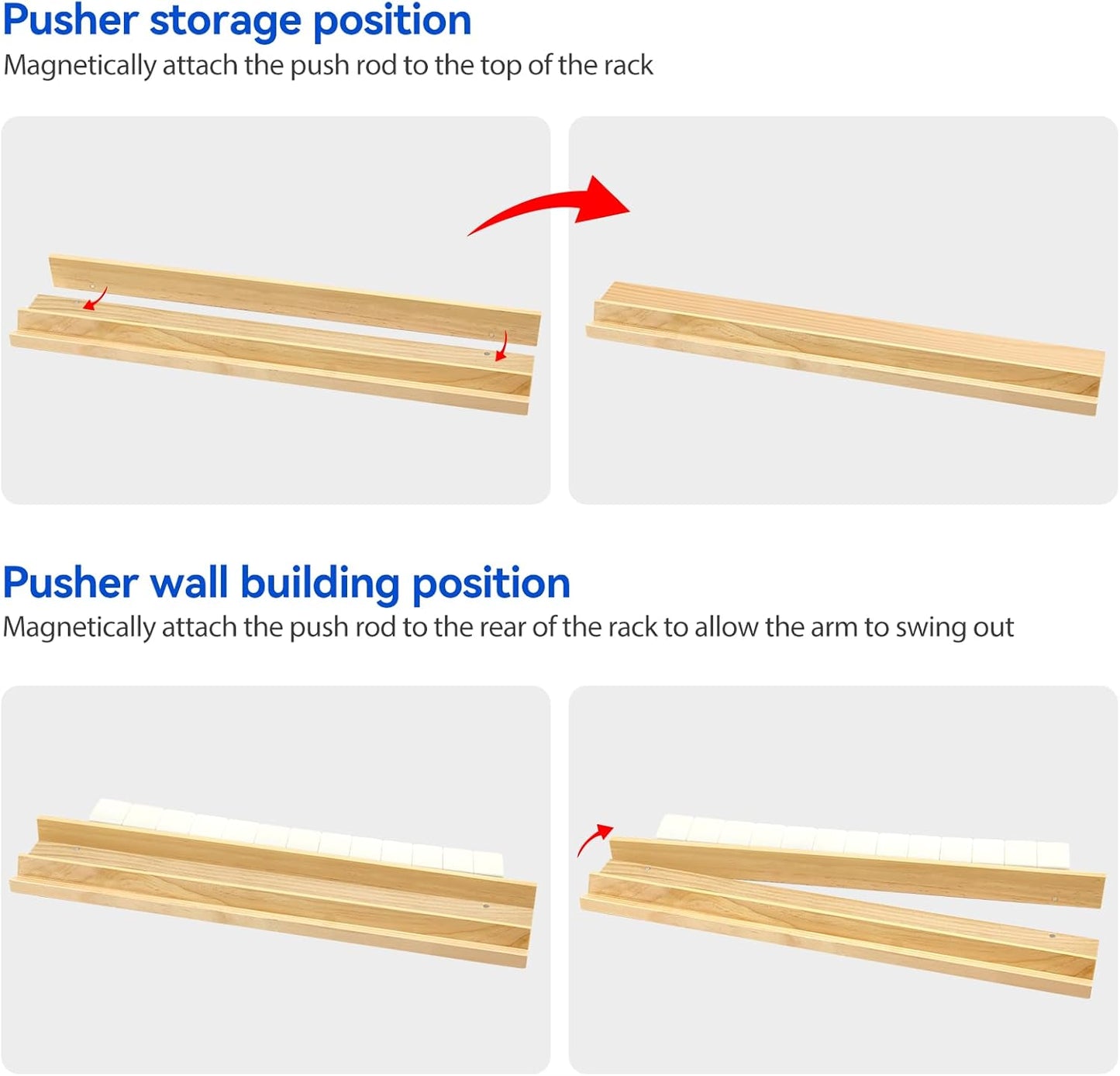 Pusher storage position
Magnetically attach the push rod to the top of the rack

Pusher wall building position
Magnetically attach the push rod to the rear of the rack to allow the arm to swing out